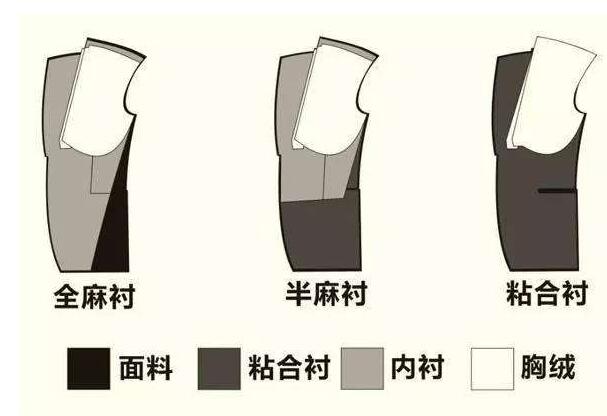 全麻衬

半麻衬

粘合衬

面料 粘合衬 内衬 胸绒